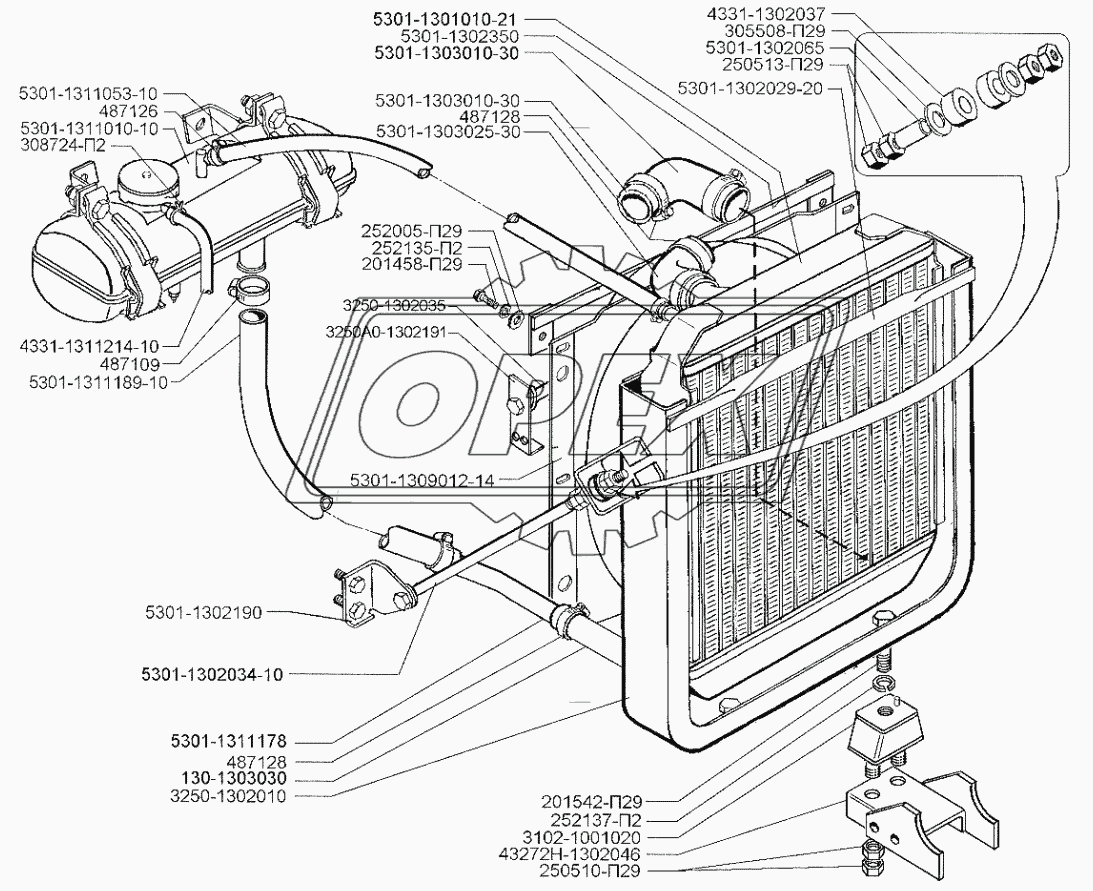 5301-1301010-21
5301-1302350
5301-1303010-30
4331-1302037
305508-П29
5301-1302065
250513-П29
5301-1302029-20
5301-1311053-10
487126
5301-1311010-10
308724-П2
5301-1303010-30
487128
5301-1303025-30
252005-П29
252135-П2
201458-П29
3250-1302035
3250А0-1302191
4331-1311214-10
487109
5301-1311189-10
5301-1309012-14
5301-1302190
5301-1302034-10
5301-1311178
487128
130-1303030
3250-1302010
201542-П29
252137-П2
3102-1001020
43272Н-1302046
250510-П29
OPEX